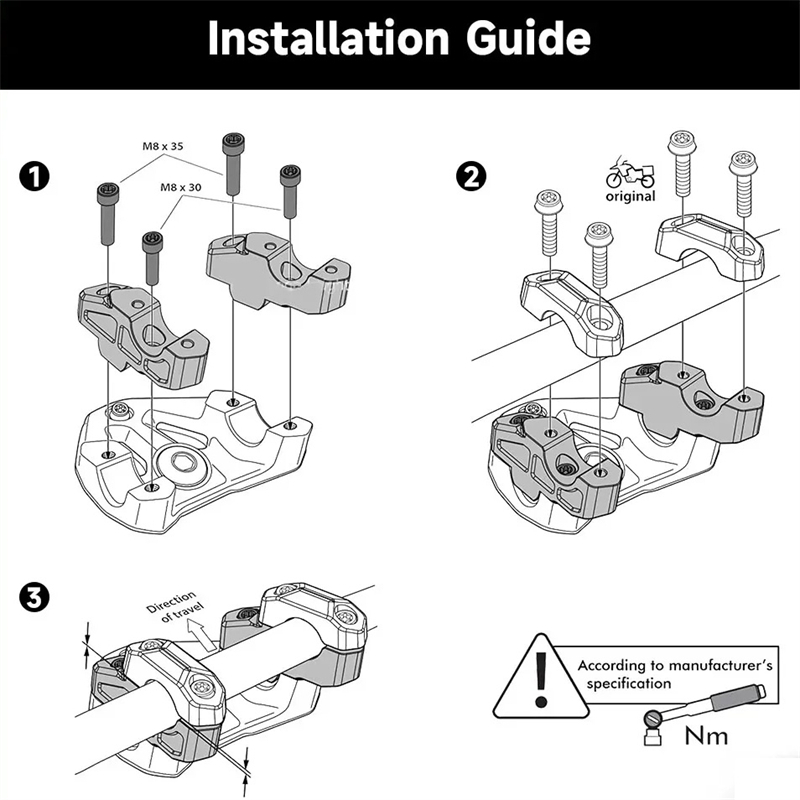 Installation Guide

1

M8 x 35

M8 x 30

2

original

3

Direction of travel

!

According to manufacturer's specification

Nm