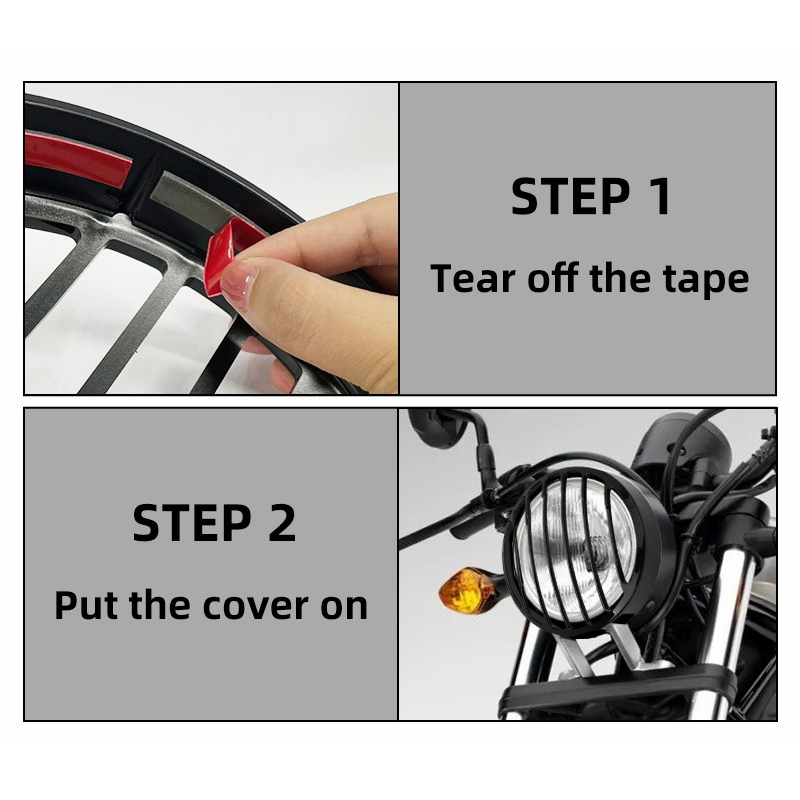 STEP 1
Tear off the tape

STEP 2
Put the cover on