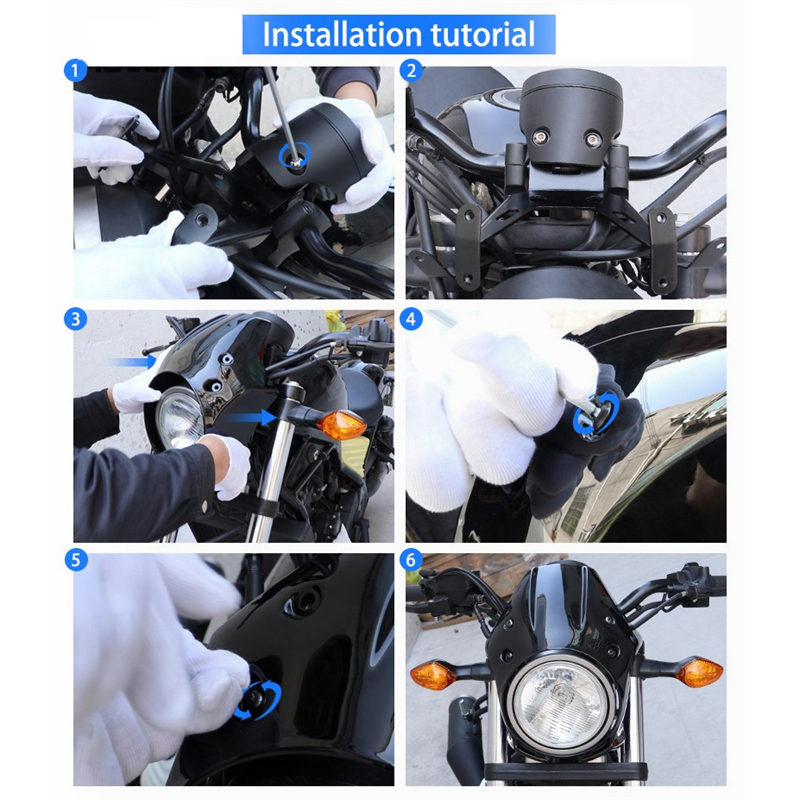 Installation tutorial

1

2

3

4

5

6